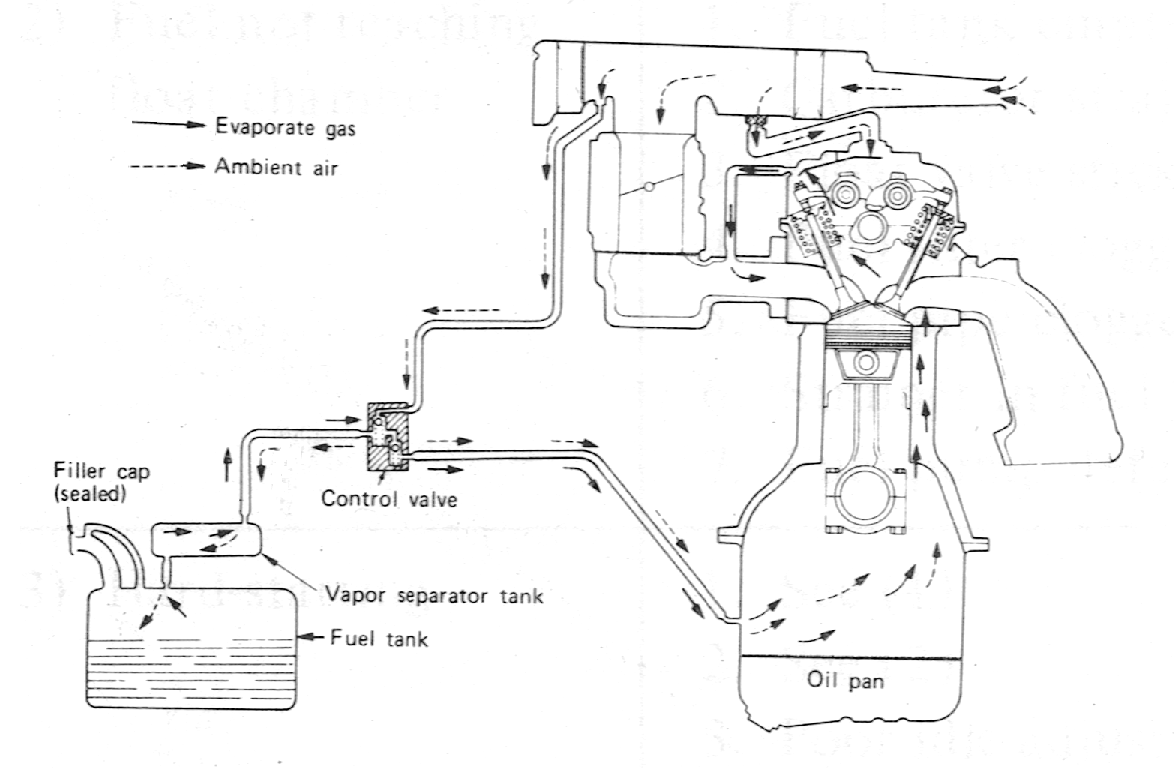 Evaporate gas
Ambient air

Filler cap (sealed)

Control valve

Vapor separator tank

Fuel tank

Oil pan